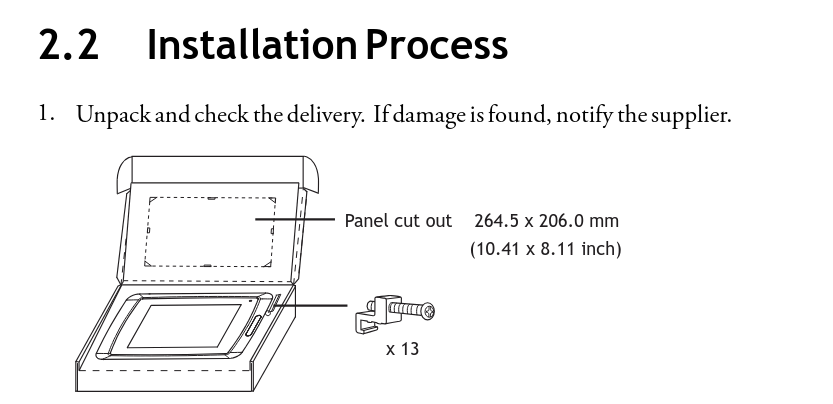 2.2 Installation Process

1. Unpack and check the delivery. If damage is found, notify the supplier.

Panel cut out 264.5 x 206.0 mm
(10.41 x 8.11 inch)

x 13